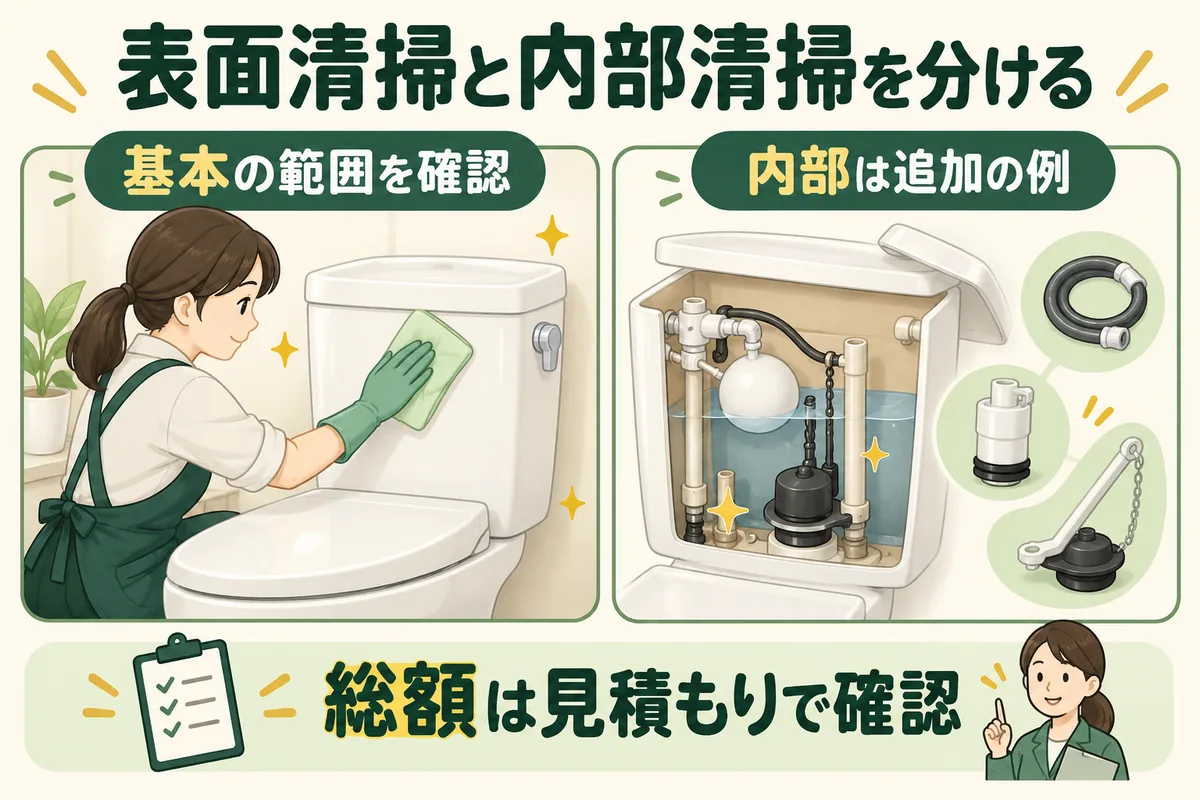 表面清掃と内部清掃を分ける

基本の範囲を確認

内部は追加の例

総額は見積もりで確認