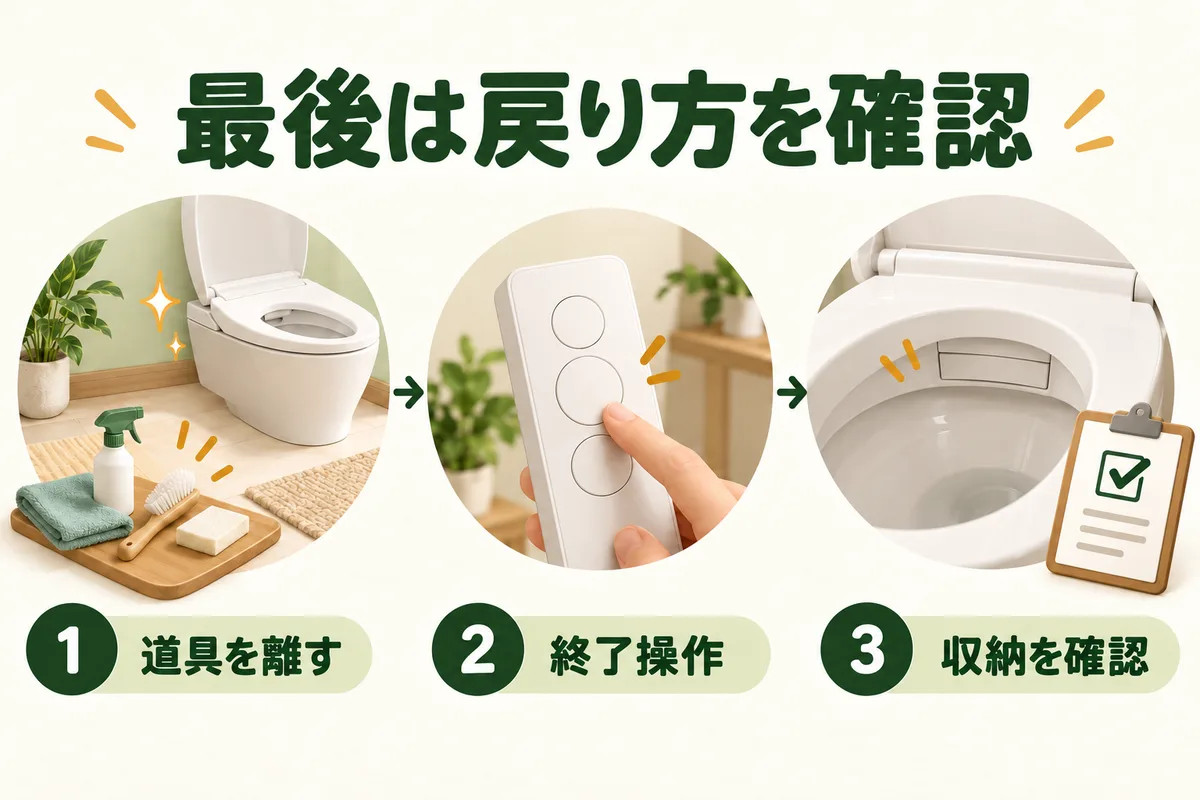 最後は戻り方を確認

1 道具を離す

2 終了操作

3 収納を確認